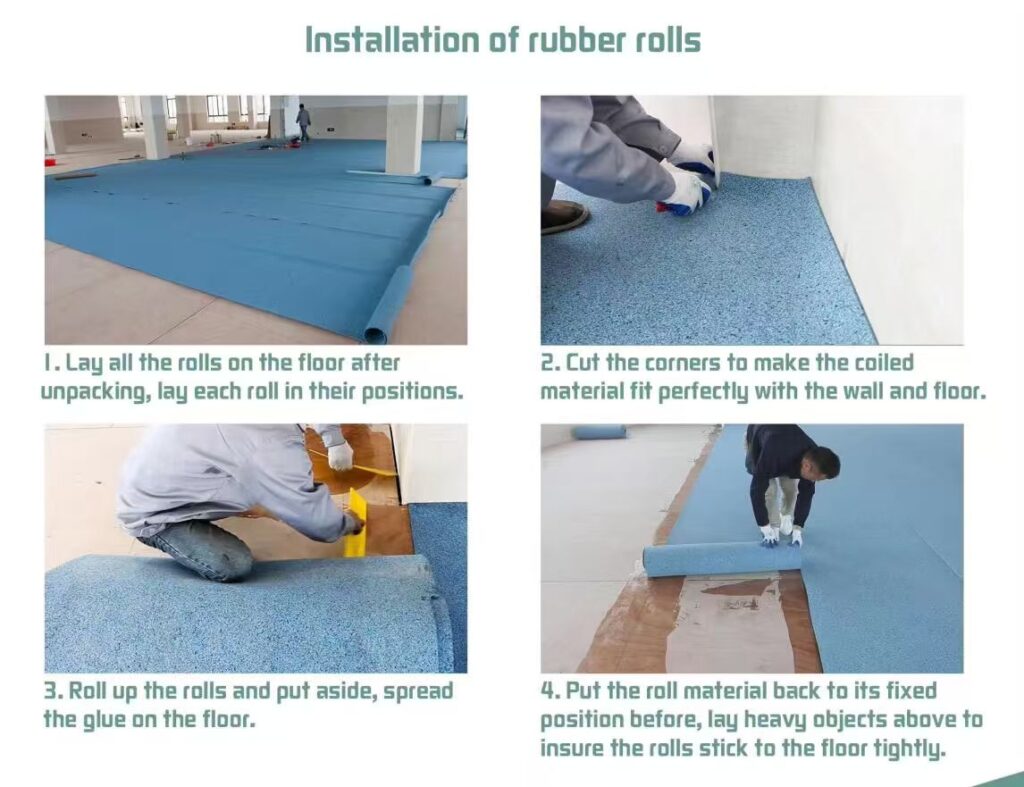 Installation of rubber rolls

1. Lay all the rolls on the floor after unpacking, lay each roll in their positions.

2. Cut the corners to make the coiled material fit perfectly with the wall and floor.

3. Roll up the rolls and put aside, spread the glue on the floor.

4. Put the roll material back to its fixed position before, lay heavy objects above to insure the rolls stick to the floor tightly.